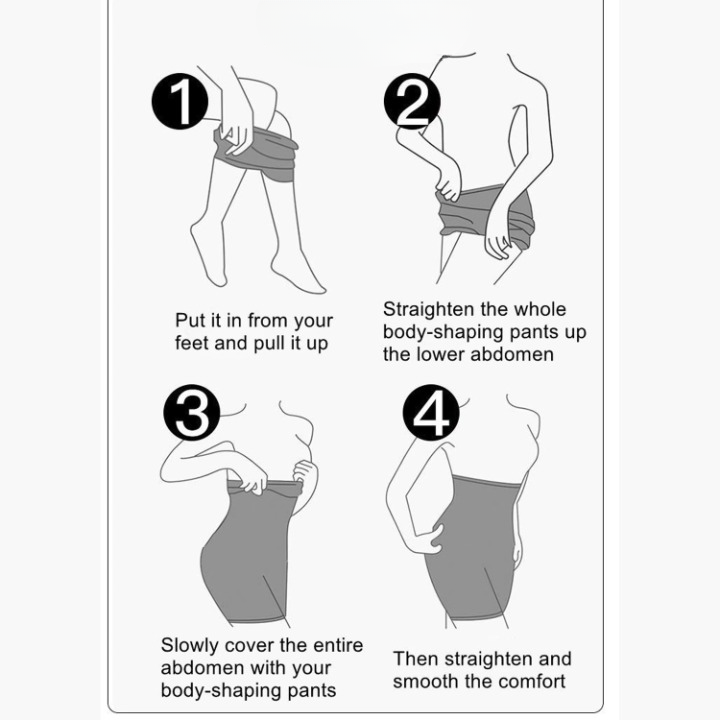 1

Put it in from your feet and pull it up

2

Straighten the whole body-shaping pants up the lower abdomen

3

Slowly cover the entire abdomen with your body-shaping pants

4

Then straighten and smooth the comfort